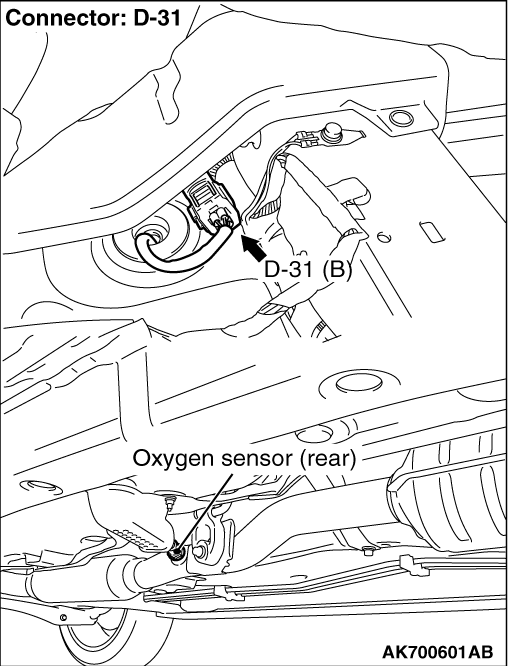 Connector: D-31

D-31 (B)

Oxygen sensor (rear)

AK700601AB